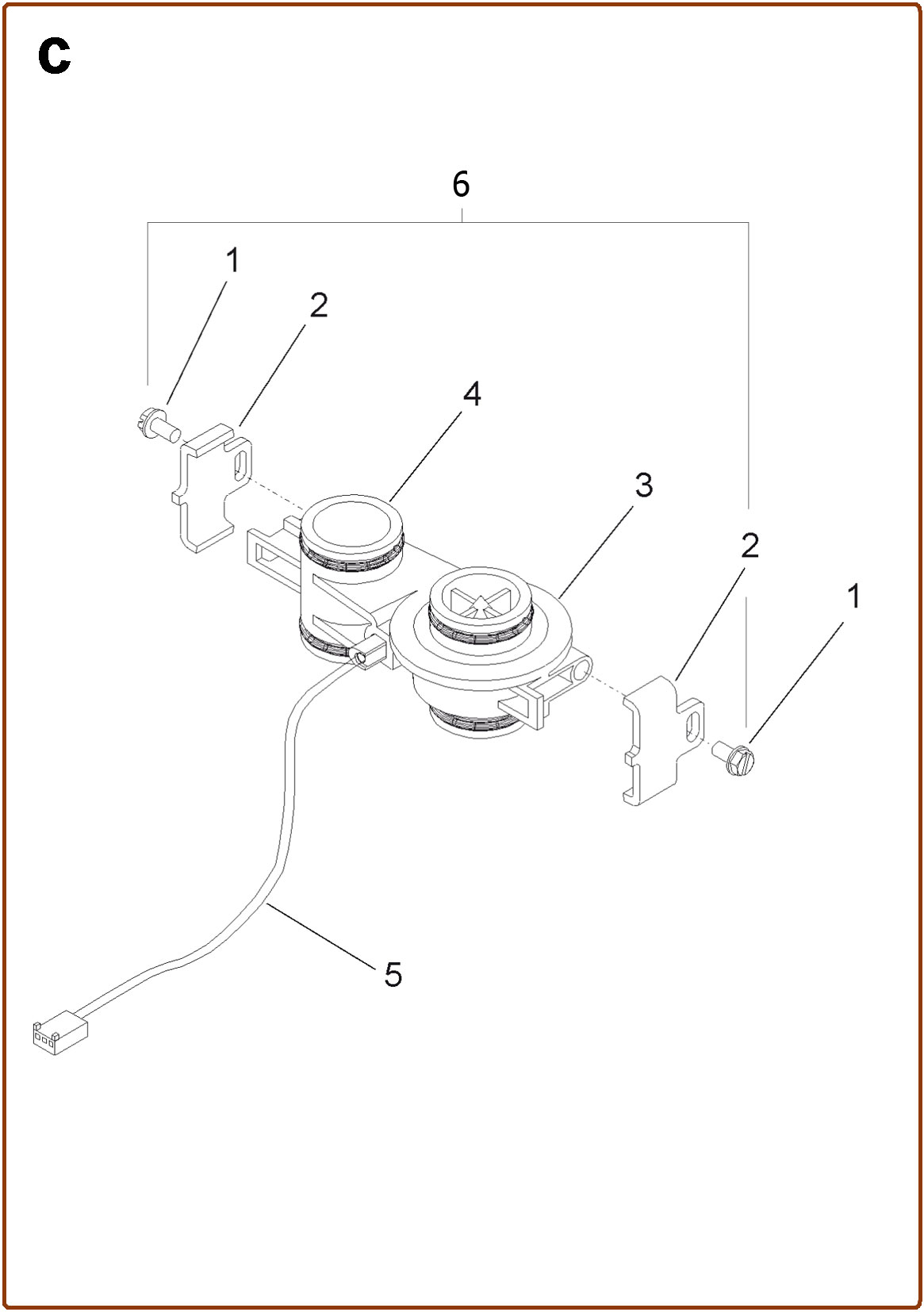 C

6

1

2

4

3

2

1

5